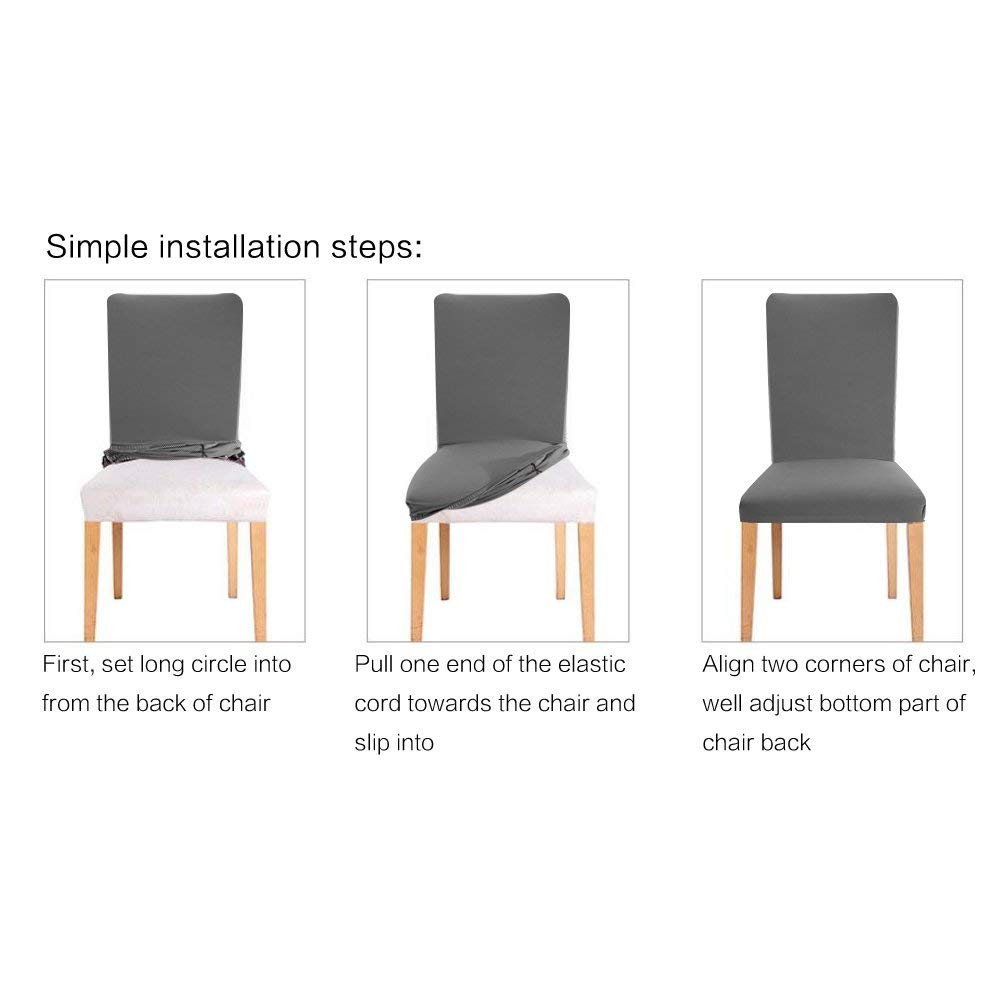 Simple installation steps:

First, set long circle into from the back of chair

Pull one end of the elastic cord towards the chair and slip into

Align two corners of chair, well adjust bottom part of chair back