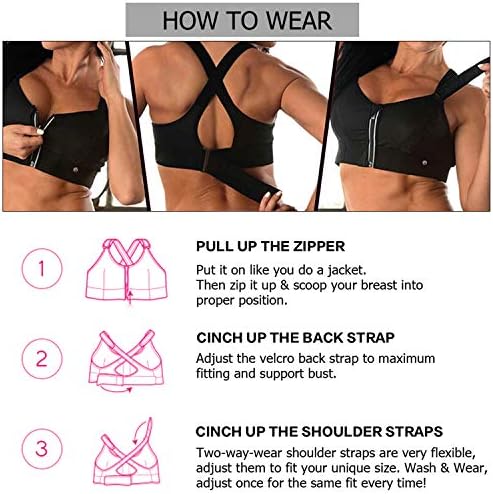 HOW TO WEAR

1

PULL UP THE ZIPPER

Put it on like you do a jacket. Then zip it up & scoop your breast into proper position.

2

CINCH UP THE BACK STRAP

Adjust the velcro back strap to maximum fitting and support bust.

3

CINCH UP THE SHOULDER STRAPS

Two-way-wear shoulder straps are very flexible, adjust them to fit your unique size. Wash & Wear, adjust once for the same fit every time!