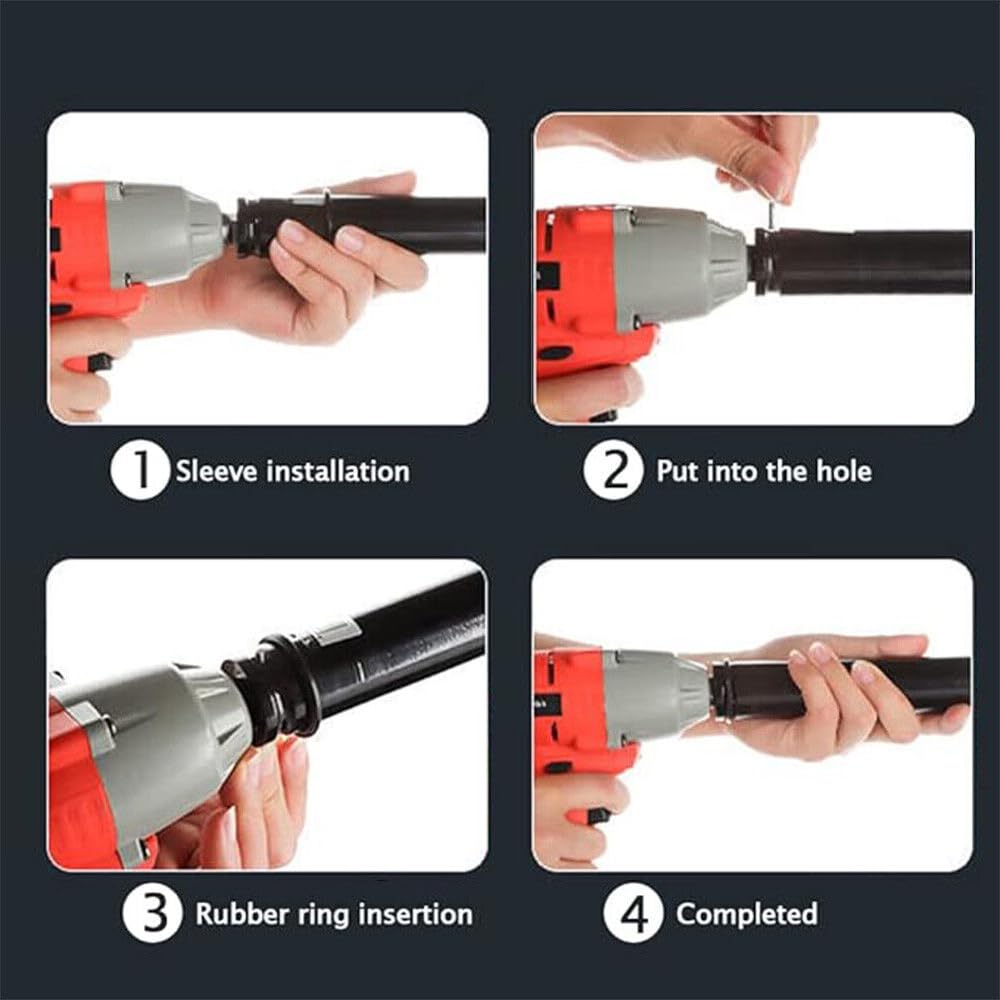 1 Sleeve installation

2 Put into the hole

3 Rubber ring insertion

4 Completed