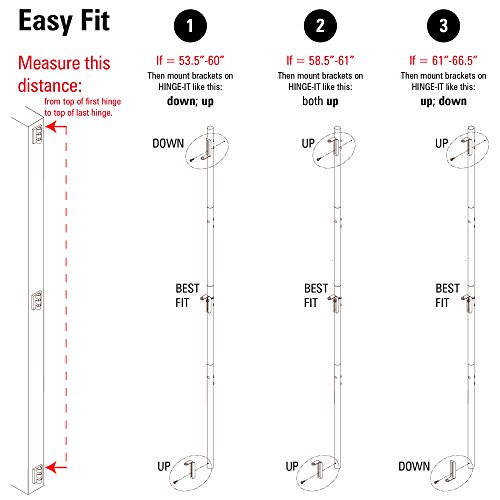 Easy Fit

Measure this distance:

from top of first hinge to top of last hinge.

1

If = 53.5"-60"

Then mount brackets on HINGE-IT like this:

down; up

DOWN

BEST FIT

UP

2

If = 58.5"-61"

Then mount brackets on HINGE-IT like this:

both up

UP

BEST FIT

UP

3

If = 61"-66.5"

Then mount brackets on HINGE-IT like this:

up; down

UP

BEST FIT

DOWN