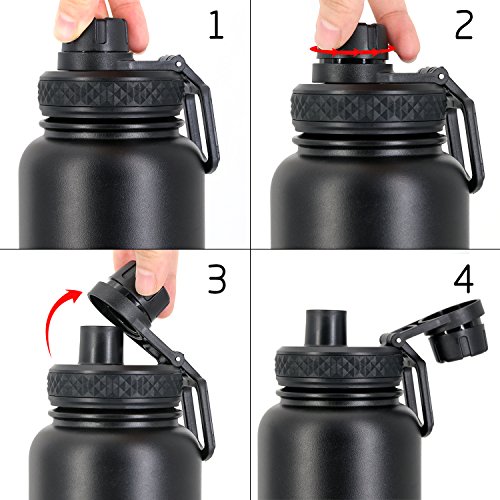 1

2

3

4