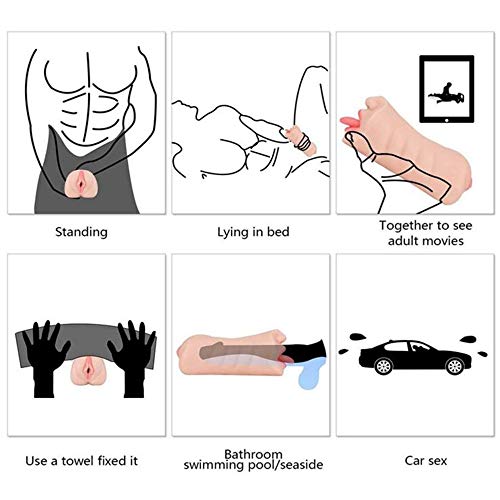 Standing

Lying in bed

Together to see adult movies

Use a towel fixed it

Bathroom swimming pool/seaside

Car sex