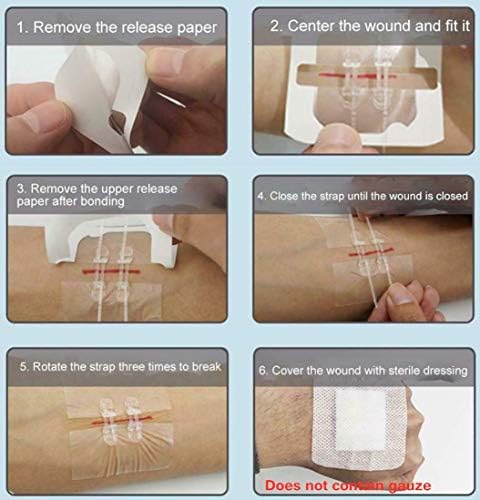 1. Remove the release paper

2. Center the wound and fit it

3. Remove the upper release paper after bonding

4. Close the strap until the wound is closed

5. Rotate the strap three times to break

6. Cover the wound with sterile dressing

Does not contain gauze