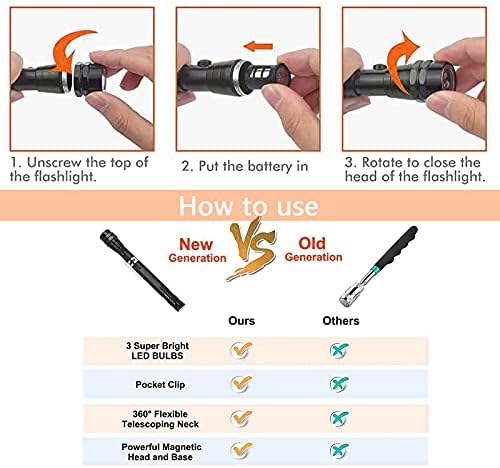 1. Unscrew the top of the flashlight.

2. Put the battery in

3. Rotate to close the head of the flashlight.

How to use

New Generation VS Old Generation

|  | Ours | Others |
|---|---|---|
| 3 Super Bright LED BULBS | ✓ | ✗ |
| Pocket Clip | ✓ | ✗ |
| 360° Flexible Telescoping Neck | ✓ | ✗ |
| Powerful Magnetic Head and Base | ✓ | ✗ |