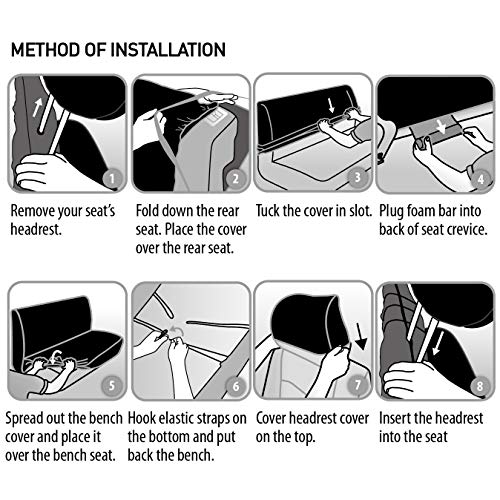 METHOD OF INSTALLATION

1

Remove your seat's headrest.

2

Fold down the rear seat. Place the cover over the rear seat.

3

Tuck the cover in slot.

4

Plug foam bar into back of seat crevice.

5

Spread out the bench cover and place it over the bench seat.

6

Hook elastic straps on the bottom and put back the bench.

7

Cover headrest cover on the top.

8

Insert the headrest into the seat