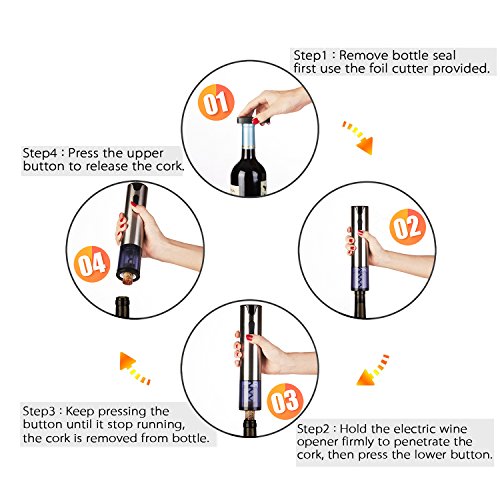 Step1 : Remove bottle seal first use the foil cutter provided.

01

Step4 : Press the upper button to release the cork.

04

02

03

Step3 : Keep pressing the button until it stop running, the cork is removed from bottle.

Step2 : Hold the electric wine opener firmly to penetrate the cork, then press the lower button.