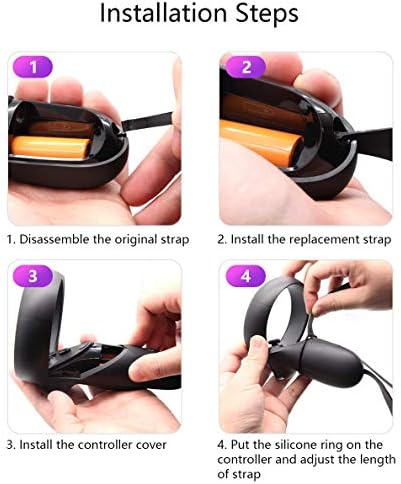 Installation Steps

1

1. Disassemble the original strap

2

2. Install the replacement strap

3

3. Install the controller cover

4

4. Put the silicone ring on the controller and adjust the length of strap