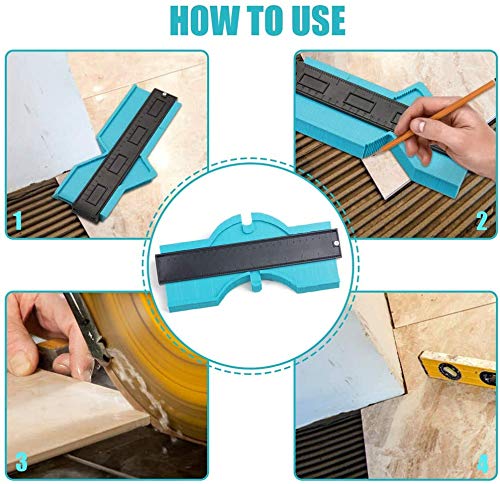 HOW TO USE

1

2

3

4