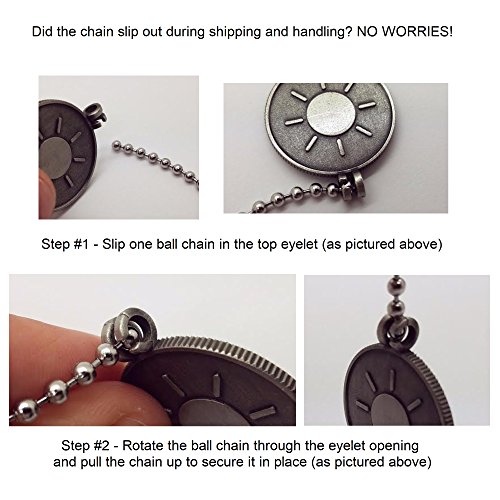 Did the chain slip out during shipping and handling? NO WORRIES!

Step #1 - Slip one ball chain in the top eyelet (as pictured above)

Step #2 - Rotate the ball chain through the eyelet opening and pull the chain up to secure it in place (as pictured above)