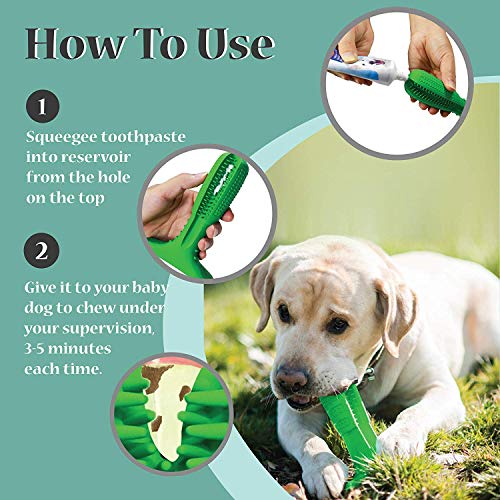 How To Use

1

Squeegee toothpaste into reservoir from the hole on the top

2

Give it to your baby dog to chew under your supervision, 3-5 minutes each time.