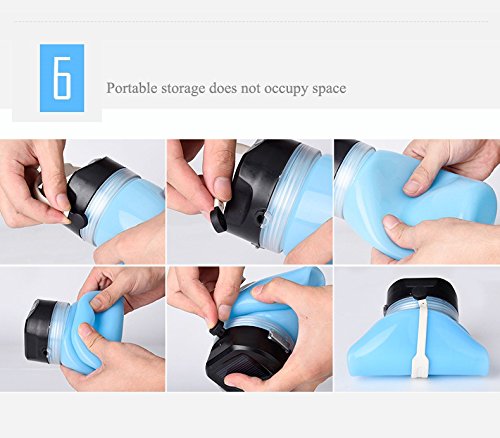 6

Portable storage does not occupy space