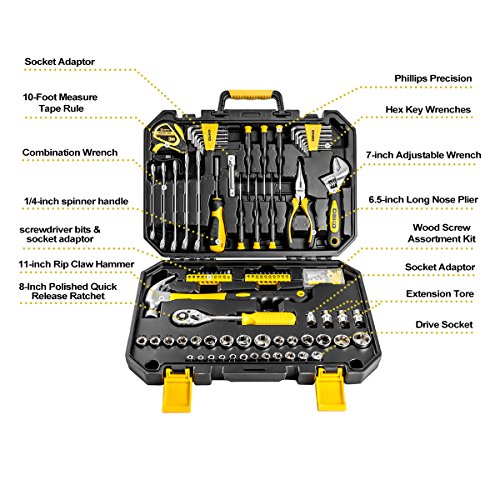 Socket Adaptor

10-Foot Measure Tape Rule

Combination Wrench

1/4-inch spinner handle

screwdriver bits & socket adaptor

11-inch Rip Claw Hammer

8-Inch Polished Quick Release Ratchet

Phillips Precision

Hex Key Wrenches

7-inch Adjustable Wrench

6.5-inch Long Nose Plier

Wood Screw Assortment Kit

Socket Adaptor

Extension Tore

Drive Socket