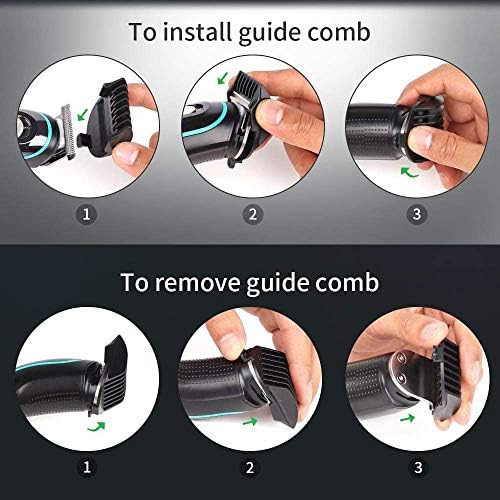 To install guide comb

1

2

3

To remove guide comb

1

2

3