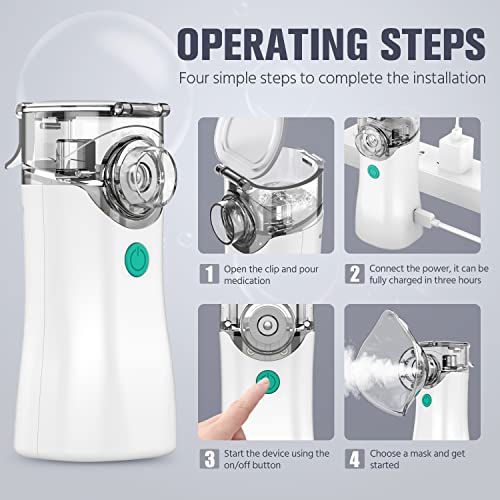 OPERATING STEPS

Four simple steps to complete the installation

1 Open the clip and pour medication

2 Connect the power, it can be fully charged in three hours

3 Start the device using the on/off button

4 Choose a mask and get started