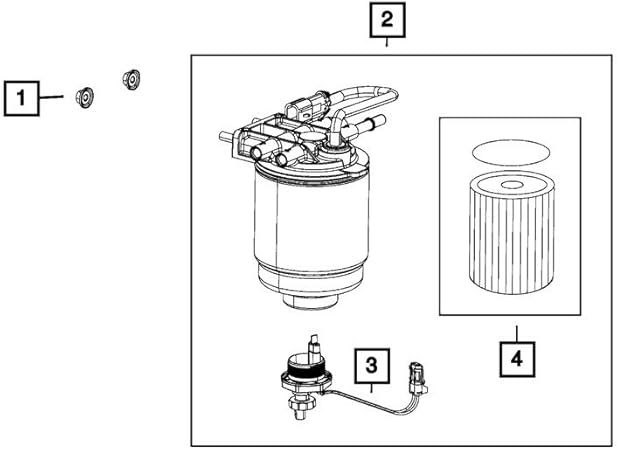 2
1
3
4