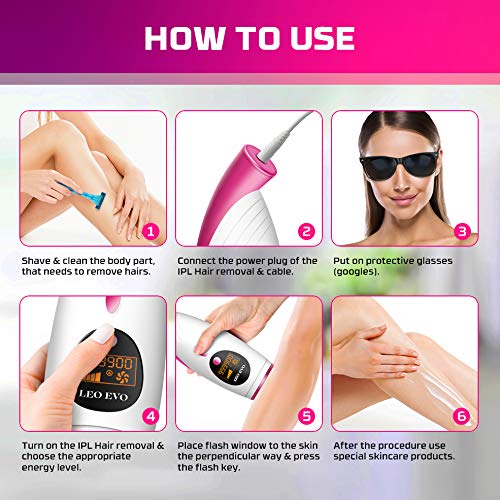 HOW TO USE

1

Shave & clean the body part, that needs to remove hairs.

2

Connect the power plug of the IPL Hair removal & cable.

3

Put on protective glasses (googles).

3900

LEO EVO

4

Turn on the IPL Hair removal & choose the appropriate energy level.

LEO EVO

5

Place flash window to the skin the perpendicular way & press the flash key.

6

After the procedure use special skincare products.