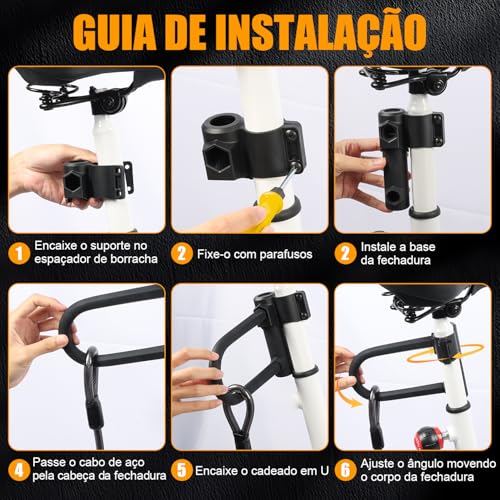 GUIA DE INSTALAÇÃO

1 Encaixe o suporte no espaçador de borracha

2 Fixe-o com parafusos

2 Instale a base da fechadura

4 Passe o cabo de aço pela cabeça da fechadura

5 Encaixe o cadeado em U

6 Ajuste o ângulo movendo o corpo da fechadura