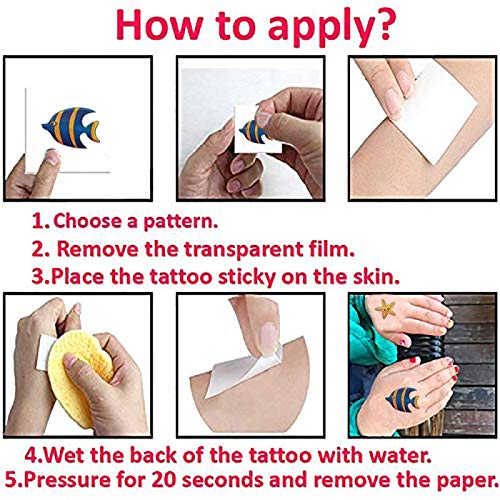 How to apply?

1. Choose a pattern.
2. Remove the transparent film.
3.Place the tattoo sticky on the skin.

4.Wet the back of the tattoo with water.
5.Pressure for 20 seconds and remove the paper.