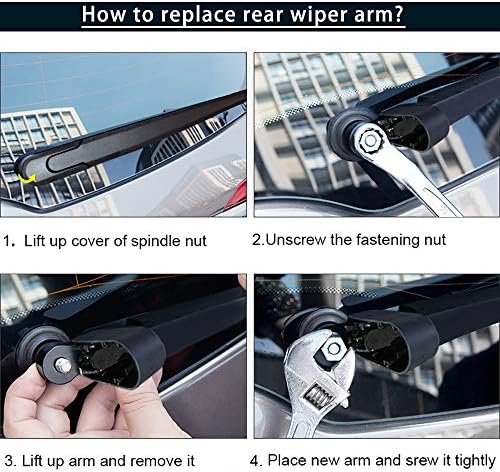 How to replace rear wiper arm?

1. Lift up cover of spindle nut

2.Unscrew the fastening nut

3. Lift up arm and remove it

4. Place new arm and srew it tightly