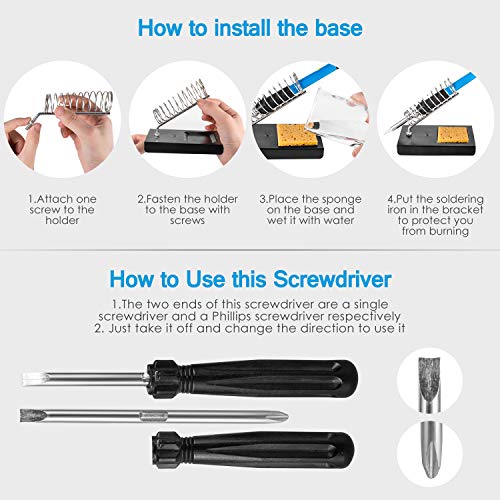 How to install the base

1.Attach one screw to the holder

2.Fasten the holder to the base with screws

3.Place the sponge on the base and wet it with water

4.Put the soldering iron in the bracket to protect you from burning

How to Use this Screwdriver

1.The two ends of this screwdriver are a single screwdriver and a Phillips screwdriver respectively
2. Just take it off and change the direction to use it