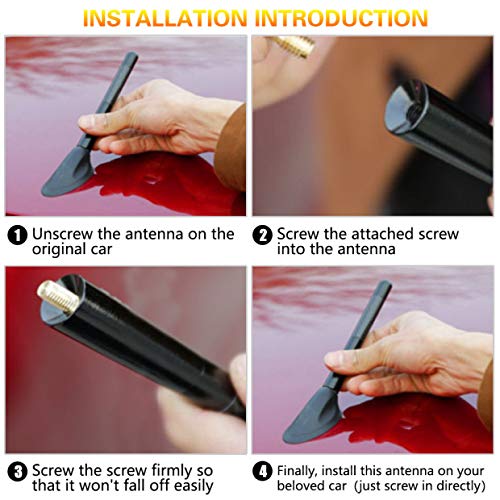 INSTALLATION INTRODUCTION

1 Unscrew the antenna on the original car

2 Screw the attached screw into the antenna

3 Screw the screw firmly so that it won't fall off easily

4 Finally, install this antenna on your beloved car (just screw in directly)