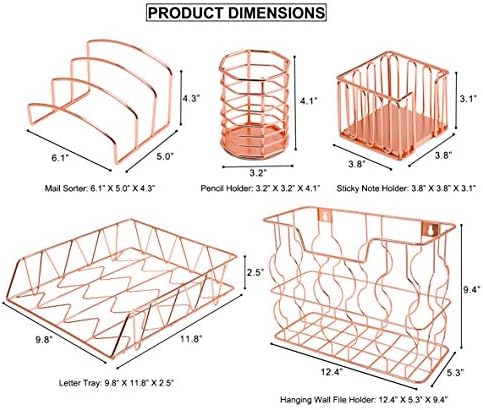 PRODUCT DIMENSIONS

4.3"

6.1"

5.0"

Mail Sorter: 6.1" X 5.0" X 4.3"

4.1"

3.2"

Pencil Holder: 3.2" X 3.2" X 4.1"

3.1"

3.8"

3.8"

Sticky Note Holder: 3.8" X 3.8" X 3.1"

2.5"

9.8"

11.8"

Letter Tray: 9.8" X 11.8" X 2.5"

9.4"

12.4"

5.3"

Hanging Wall File Holder: 12.4" X 5.3" X 9.4"