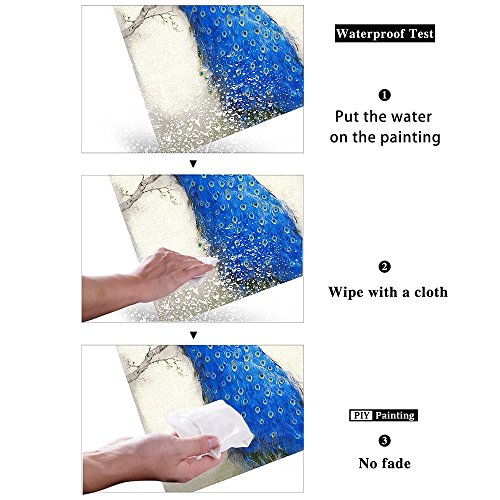 Waterproof Test

❶
Put the water on the painting

▼

❷
Wipe with a cloth

▼

PIY Painting

❸
No fade