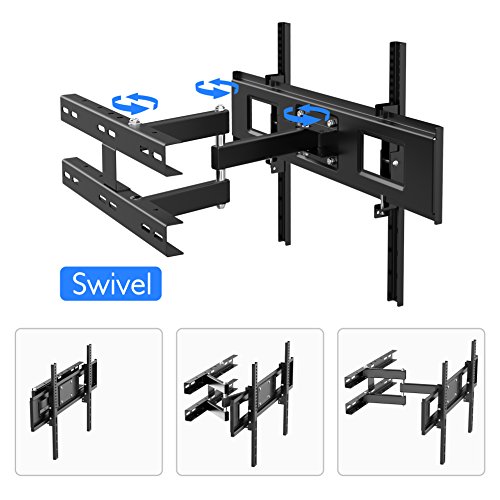 Swivel