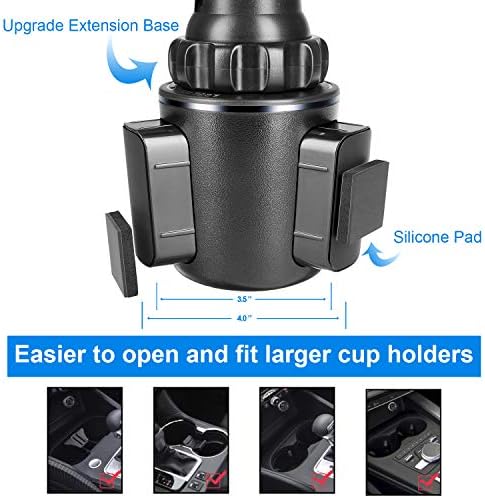 Upgrade Extension Base

Silicone Pad

3.5"

4.0"

Easier to open and fit larger cup holders