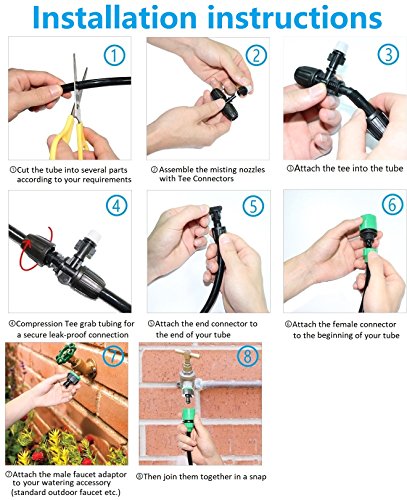 Installation instructions

①

②

③

①Cut the tube into several parts according to your requirements

②Assemble the misting nozzles with Tee Connectors

③Attach the tee into the tube

④

⑤

⑥

④Compression Tee grab tubing for a secure leak-proof connection

⑤Attach the end connector to the end of your tube

⑥Attach the female connector to the beginning of your tube

⑦

⑧

⑦Attach the male faucet adaptor to your watering accessory (standard outdoor faucet etc.)

⑧Then join them together in a snap