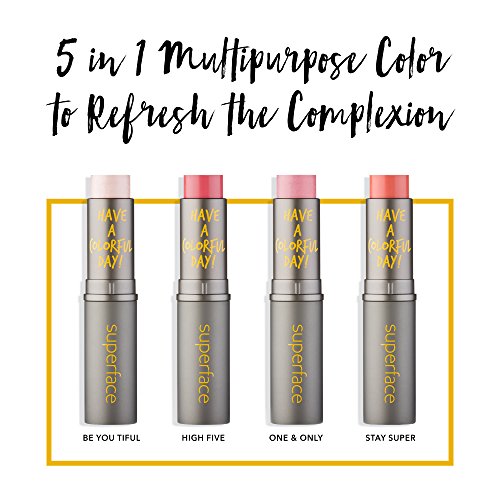 5 in 1 Multipurpose Color to Refresh the Complexion

HAVE A COLORFUL DAY!

superface

BE YOU TIFUL

HAVE A COLORFUL DAY!

superface

HIGH FIVE

HAVE A COLORFUL DAY!

superface

ONE & ONLY

HAVE A COLORFUL DAY!

superface

STAY SUPER