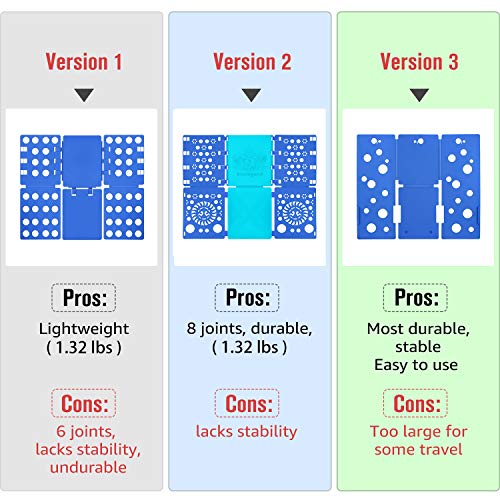 Version 1

Pros:
Lightweight
( 1.32 lbs )

Cons:
6 joints,
lacks stability,
undurable

Version 2

Pros:
8 joints, durable,
( 1.32 lbs )

Cons:
lacks stability

Version 3

Pros:
Most durable,
stable
Easy to use

Cons:
Too large for
some travel