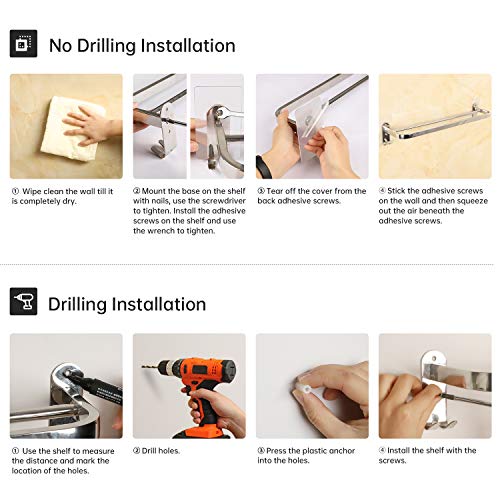 No Drilling Installation

① Wipe clean the wall till it is completely dry.

② Mount the base on the shelf with nails, use the screwdriver to tighten. Install the adhesive screws on the shelf and use the wrench to tighten.

③ Tear off the cover from the back adhesive screws.

④ Stick the adhesive screws on the wall and then squeeze out the air beneath the adhesive screws.

Drilling Installation

① Use the shelf to measure the distance and mark the location of the holes.

② Drill holes.

③ Press the plastic anchor into the holes.

④ Install the shelf with the screws.