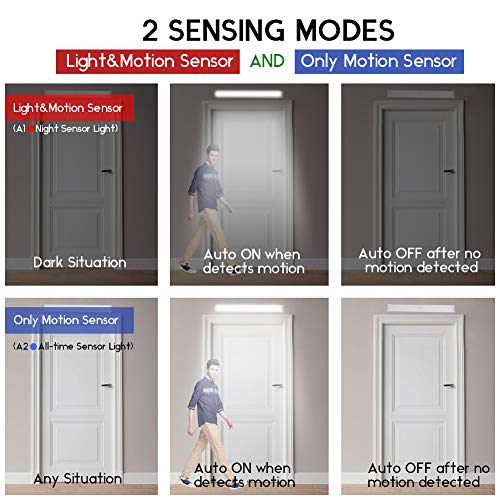 2 SENSING MODES

Light&Motion Sensor AND Only Motion Sensor

Light&Motion Sensor

(A1 Night Sensor Light)

Dark Situation

Auto ON when detects motion

Auto OFF after no motion detected

Only Motion Sensor

(A2 All-time Sensor Light)

Any Situation

Auto ON when detects motion

Auto OFF after no motion detected