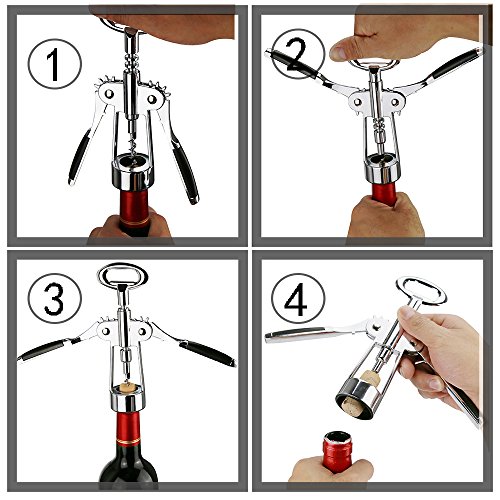 1

2

3

4