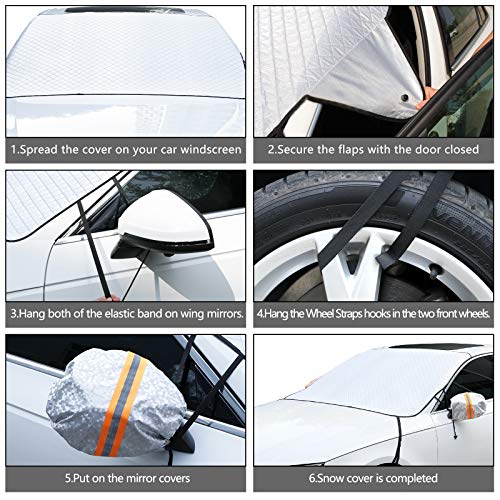 1.Spread the cover on your car windscreen

2.Secure the flaps with the door closed

3.Hang both of the elastic band on wing mirrors.

4.Hang the Wheel Straps hooks in the two front wheels.

5.Put on the mirror covers

6.Snow cover is completed