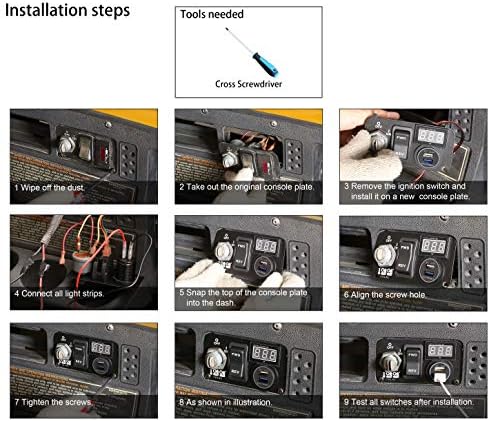 Installation steps

Tools needed

Cross Screwdriver

1 Wipe off the dust.

2 Take out the original console plate.

3 Remove the ignition switch and install it on a new console plate.

4 Connect all light strips.

5 Snap the top of the console plate into the dash.

6 Align the screw hole.

7 Tighten the screws.

8 As shown in illustration.

9 Test all switches after installation.