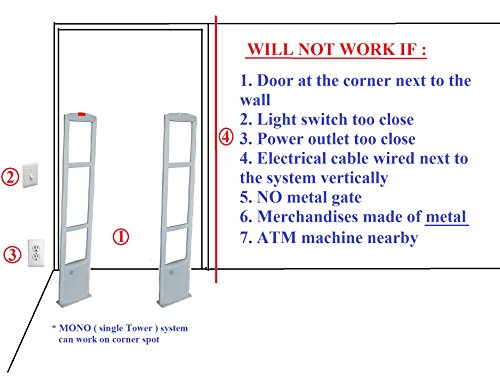 WILL NOT WORK IF :

1. Door at the corner next to the wall
2. Light switch too close
3. Power outlet too close
4. Electrical cable wired next to the system vertically
5. NO metal gate
6. Merchandises made of metal
7. ATM machine nearby

④

②

①

③

* MONO ( single Tower ) system can work on corner spot