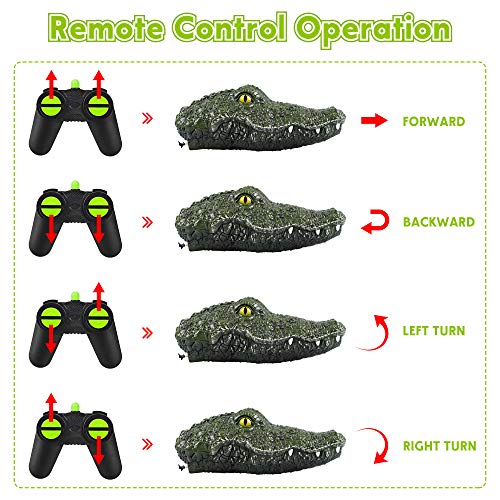 Remote Control Operation

FORWARD

BACKWARD

LEFT TURN

RIGHT TURN