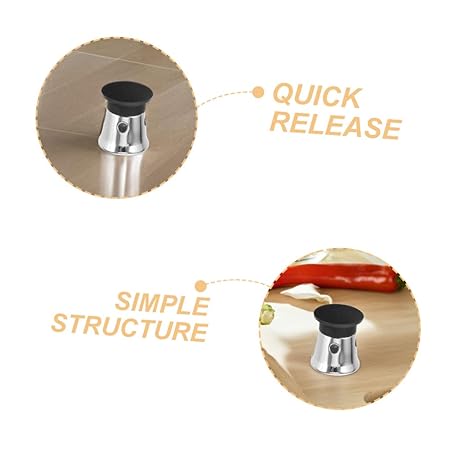 QUICK RELEASE

SIMPLE STRUCTURE