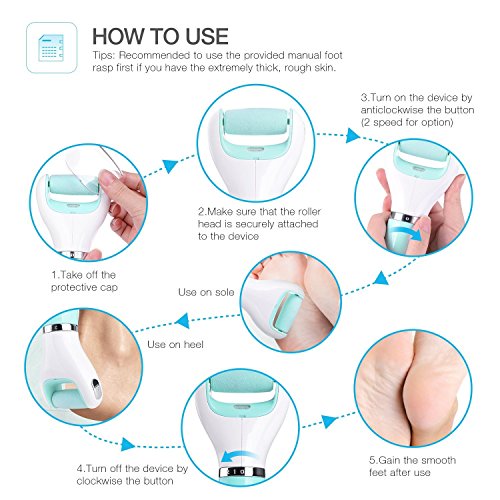 HOW TO USE
Tips: Recommended to use the provided manual foot rasp first if you have the extremely thick, rough skin.

1.Take off the protective cap

2.Make sure that the roller head is securely attached to the device

3.Turn on the device by anticlockwise the button (2 speed for option)

Use on sole

Use on heel

4.Turn off the device by clockwise the button

5.Gain the smooth feet after use