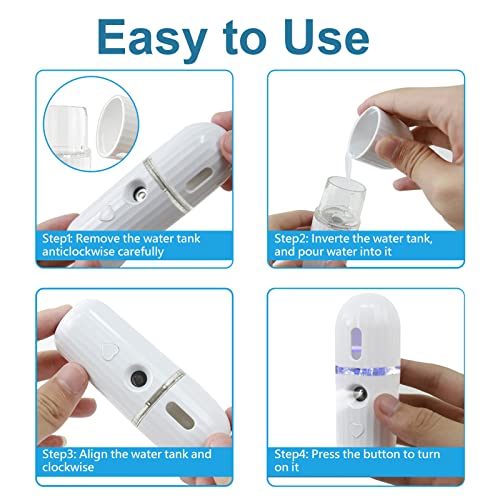 Easy to Use

Step1: Remove the water tank anticlockwise carefully

Step2: Inverte the water tank, and pour water into it

Step3: Align the water tank and clockwise

Step4: Press the button to turn on it