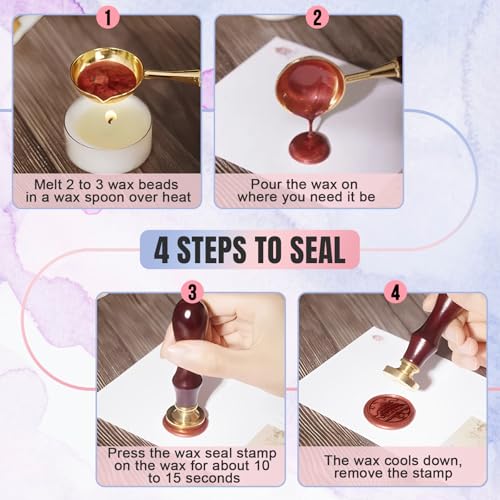 1

Melt 2 to 3 wax beads in a wax spoon over heat

2

Pour the wax on where you need it be

4 STEPS TO SEAL

3

Press the wax seal stamp on the wax for about 10 to 15 seconds

4

The wax cools down, remove the stamp