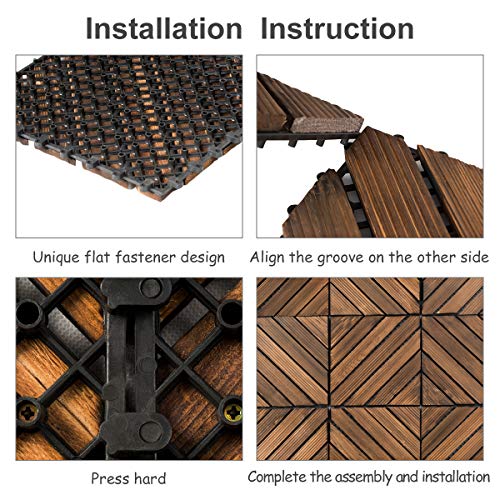 Installation Instruction

Unique flat fastener design

Align the groove on the other side

Press hard

Complete the assembly and installation