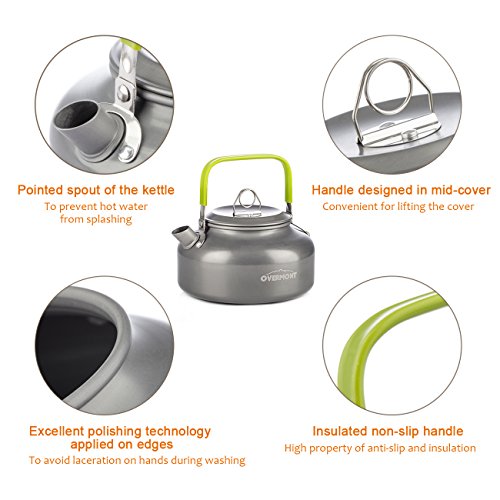 Pointed spout of the kettle
To prevent hot water from splashing

Handle designed in mid-cover
Convenient for lifting the cover

OVERMONT

Excellent polishing technology applied on edges
To avoid laceration on hands during washing

Insulated non-slip handle
High property of anti-slip and insulation