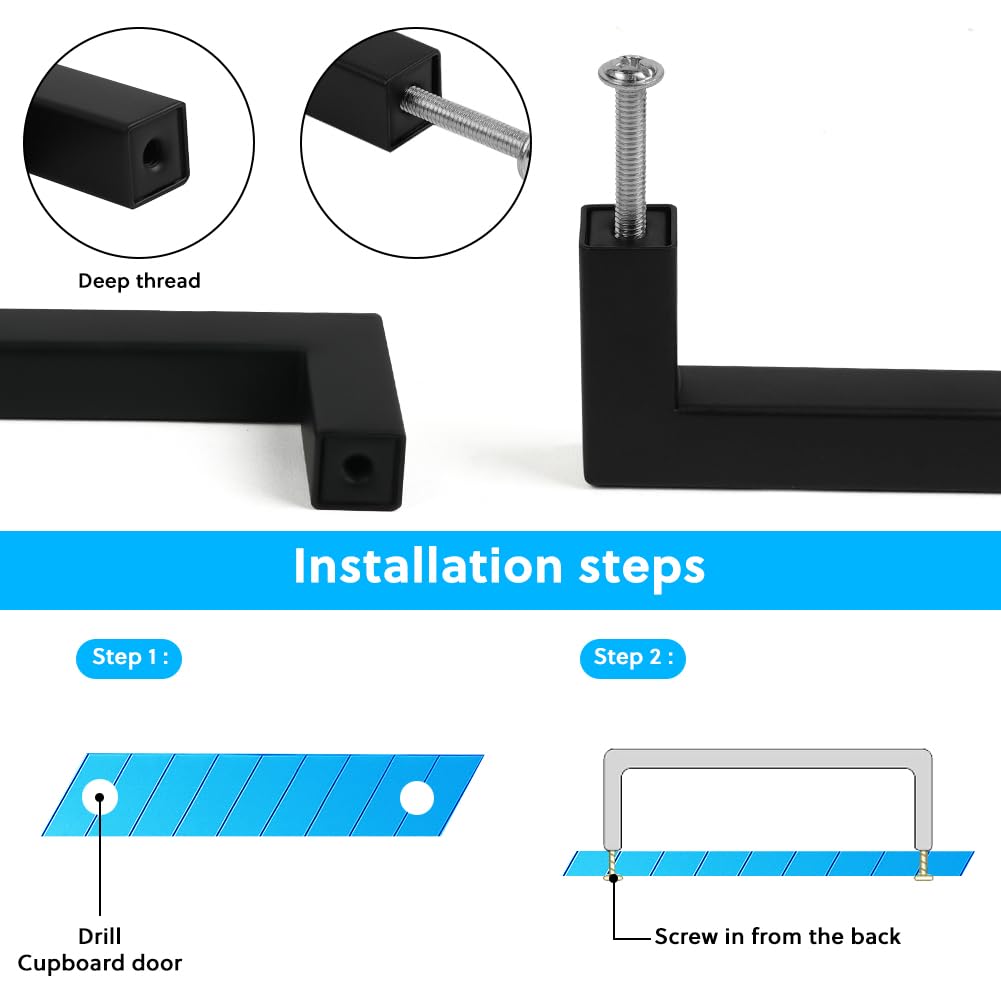 Deep thread

Installation steps

Step 1 :

Drill
Cupboard door

Step 2 :

Screw in from the back