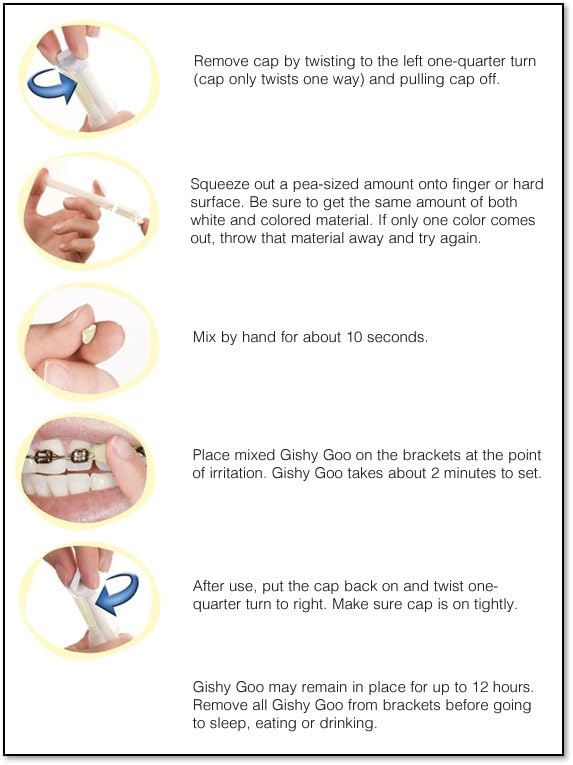 Remove cap by twisting to the left one-quarter turn (cap only twists one way) and pulling cap off.

Squeeze out a pea-sized amount onto finger or hard surface. Be sure to get the same amount of both white and colored material. If only one color comes out, throw that material away and try again.

Mix by hand for about 10 seconds.

Place mixed Gishy Goo on the brackets at the point of irritation. Gishy Goo takes about 2 minutes to set.

After use, put the cap back on and twist one-quarter turn to right. Make sure cap is on tightly.

Gishy Goo may remain in place for up to 12 hours. Remove all Gishy Goo from brackets before going to sleep, eating or drinking.