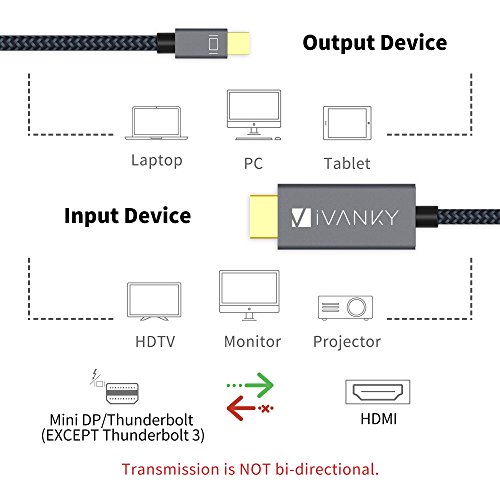 Output Device

Laptop

PC

Tablet

Input Device

iVANKY

HDTV

Monitor

Projector

Mini DP/Thunderbolt
(EXCEPT Thunderbolt 3)

HDMI

Transmission is NOT bi-directional.