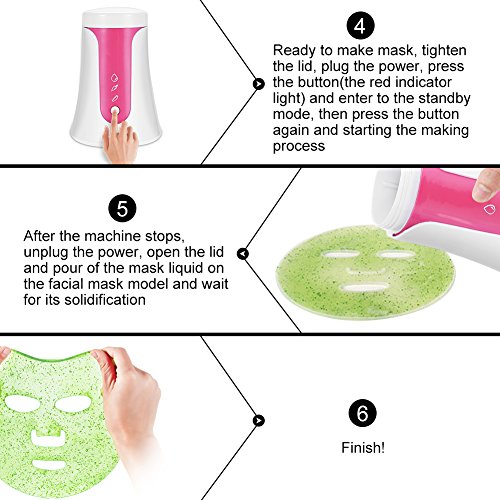 4

Ready to make mask, tighten the lid, plug the power, press the button(the red indicator light) and enter to the standby mode, then press the button again and starting the making process

5

After the machine stops, unplug the power, open the lid and pour of the mask liquid on the facial mask model and wait for its solidification

6

Finish!