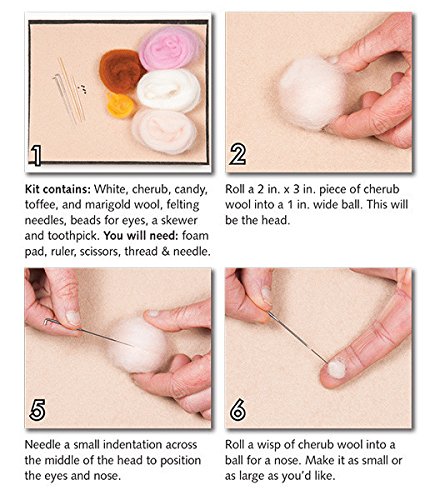 1

Kit contains: White, cherub, candy, toffee, and marigold wool, felting needles, beads for eyes, a skewer and toothpick. You will need: foam pad, ruler, scissors, thread & needle.

2

Roll a 2 in. x 3 in. piece of cherub wool into a 1 in. wide ball. This will be the head.

5

Needle a small indentation across the middle of the head to position the eyes and nose.

6

Roll a wisp of cherub wool into a ball for a nose. Make it as small or as large as you'd like.